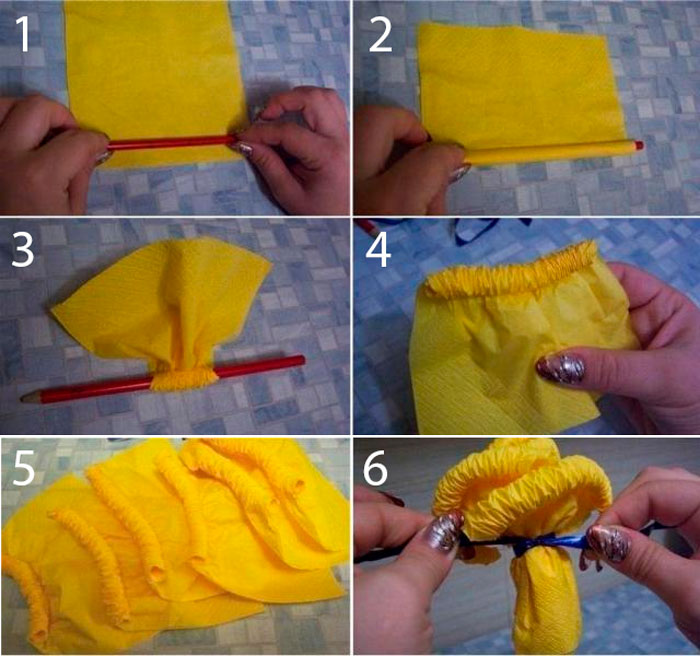 1

2

3

4

5

6